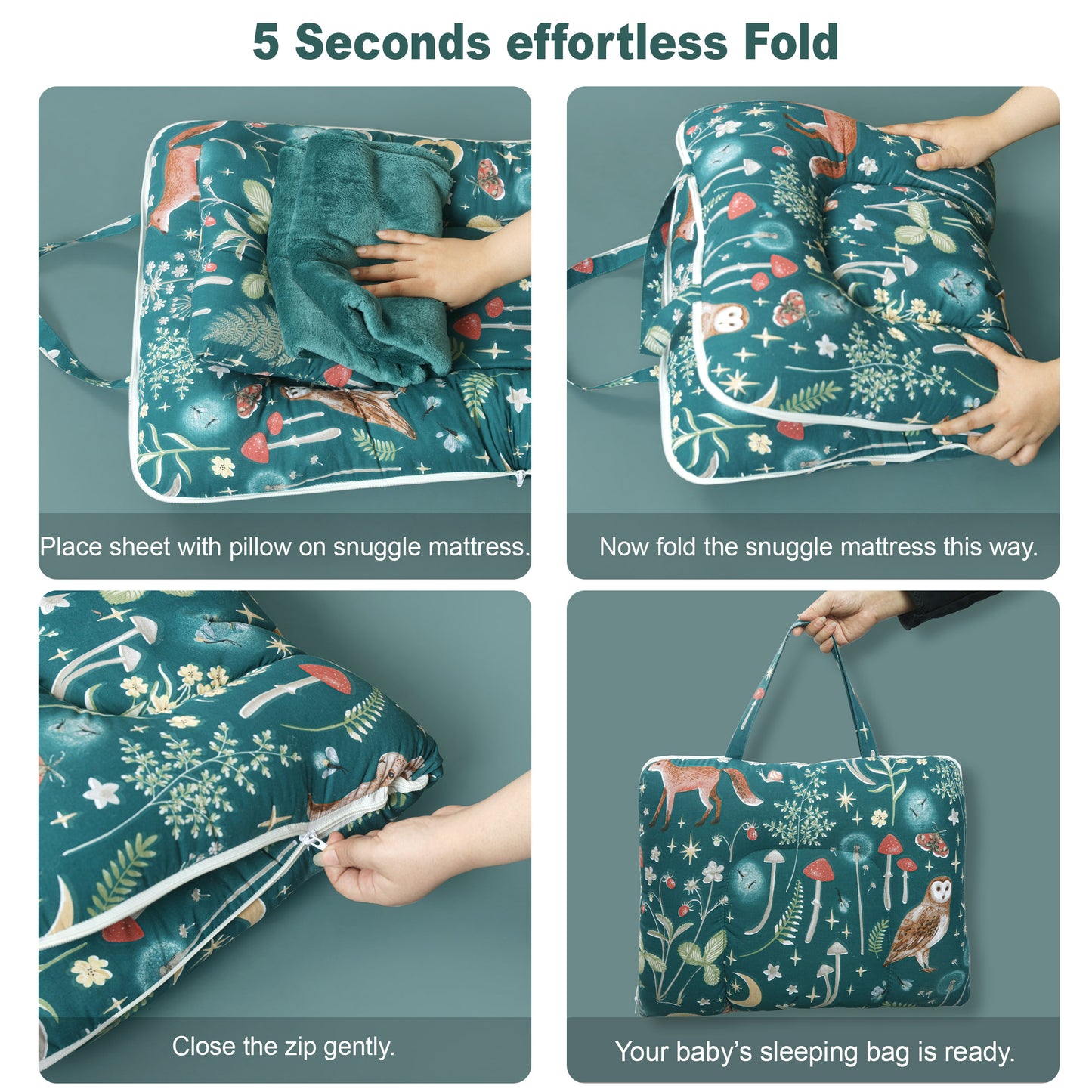 5 Seconds effortless Fold

Place sheet with pillow on snuggle mattress.

Now fold the snuggle mattress this way.

Close the zip gently.

Your baby's sleeping bag is ready.